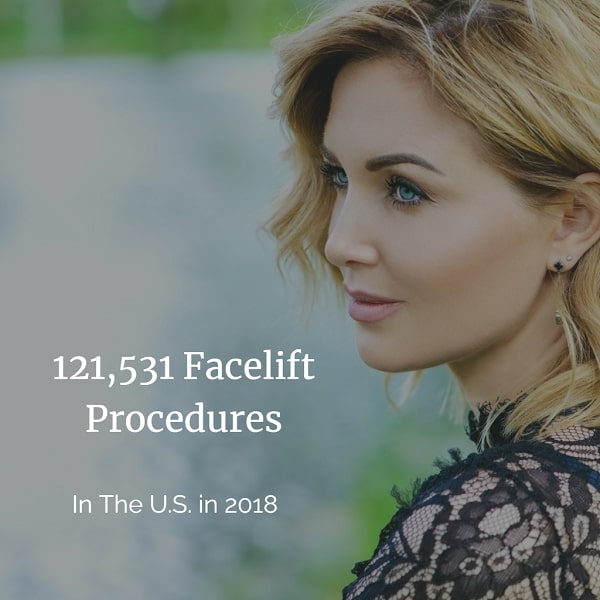 121,531 Facelift Procedures

In The U.S. in 2018